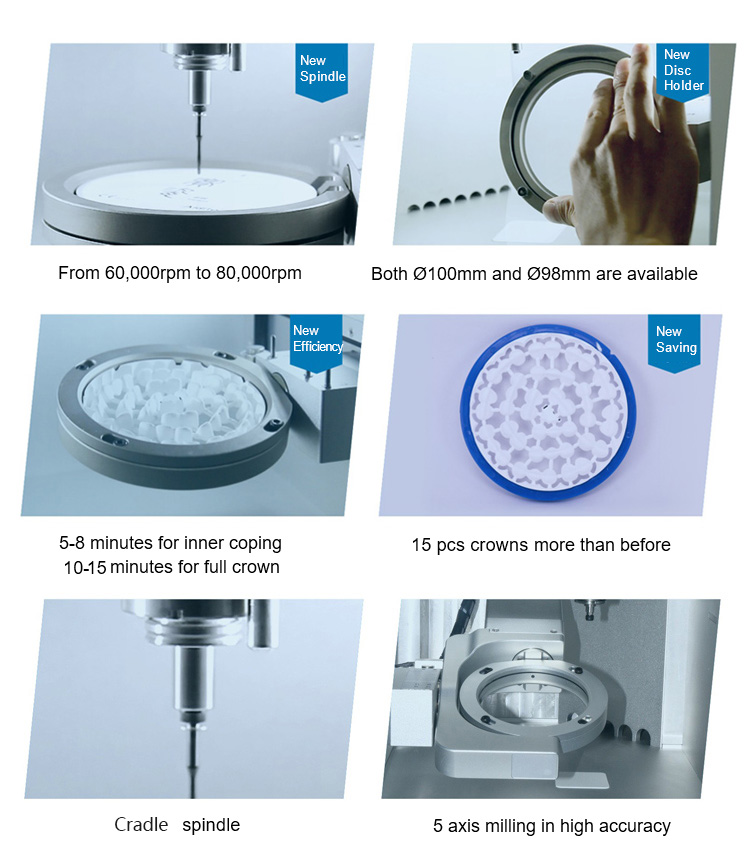 New Spindle

From 60,000rpm to 80,000rpm

New Disc Holder

Both Ø100mm and Ø98mm are available

New Efficiency

5-8 minutes for inner coping
10-15 minutes for full crown

New Saving

15 pcs crowns more than before

Cradle spindle

5 axis milling in high accuracy